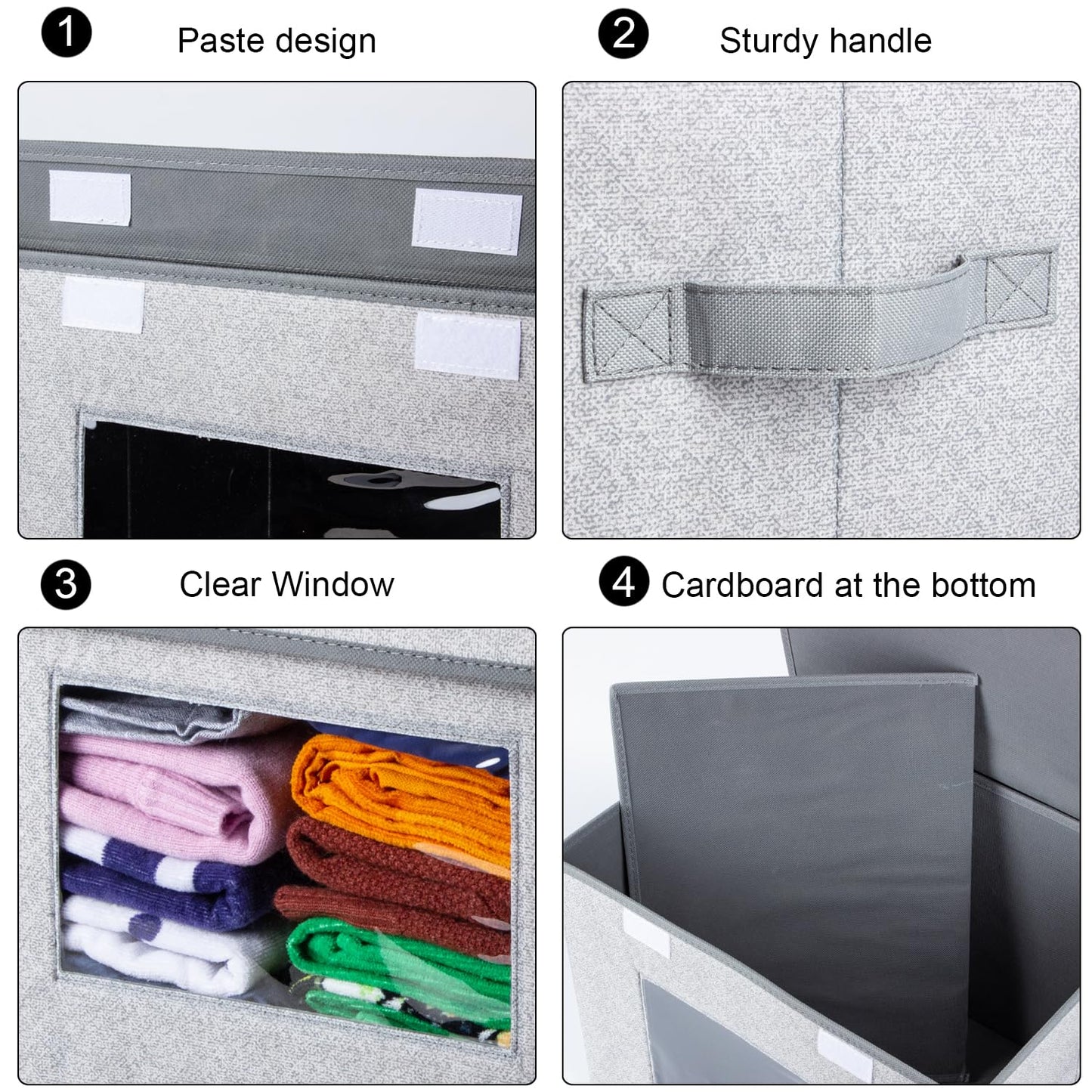 1 Paste design

2 Sturdy handle

3 Clear Window

4 Cardboard at the bottom